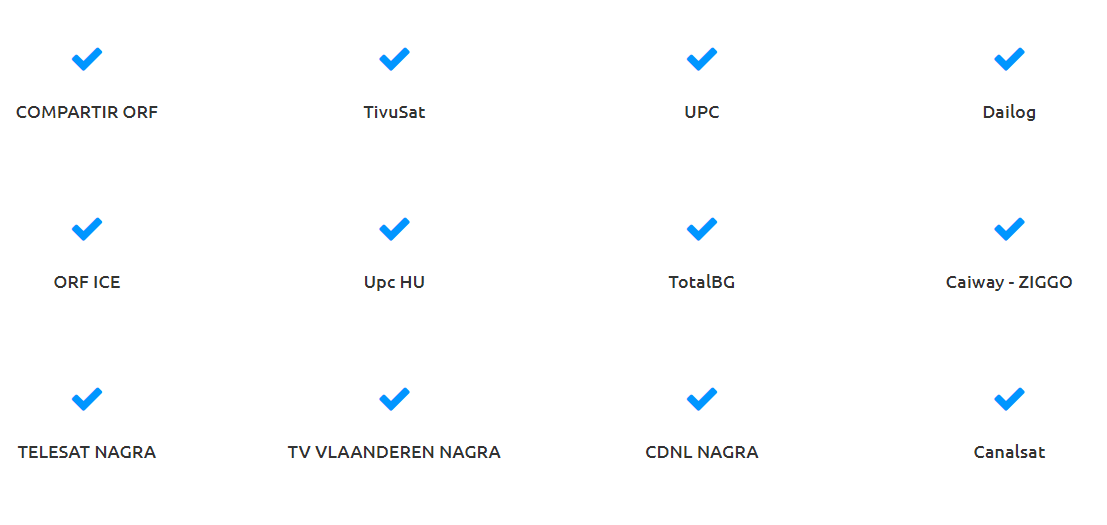 ✓
COMPARTIR ORF

✓
TivuSat

✓
UPC

✓
Dailog

✓
ORF ICE

✓
Upc HU

✓
TotalBG

✓
Caiway - ZIGGO

✓
TELESAT NAGRA

✓
TV VLAANDEREN NAGRA

✓
CDNL NAGRA

✓
Canalsat